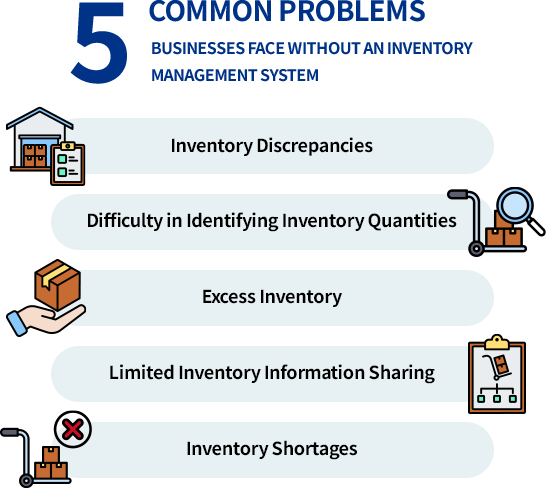 5 COMMON PROBLEMS

BUSINESSES FACE WITHOUT AN INVENTORY MANAGEMENT SYSTEM

Inventory Discrepancies

Difficulty in Identifying Inventory Quantities

Excess Inventory

Limited Inventory Information Sharing

Inventory Shortages